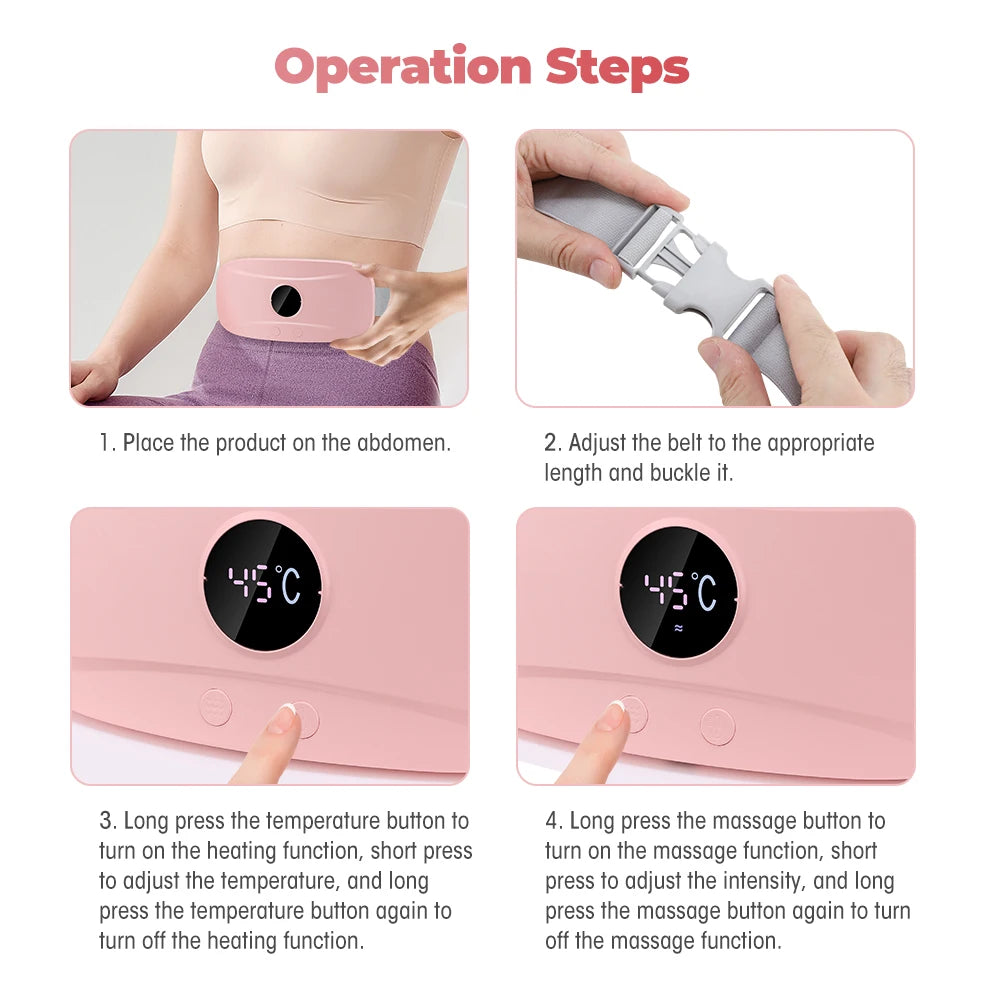 Operation Steps

1. Place the product on the abdomen.

2. Adjust the belt to the appropriate length and buckle it.

45°C

45°C

3. Long press the temperature button to turn on the heating function, short press to adjust the temperature, and long press the temperature button again to turn off the heating function.

4. Long press the massage button to turn on the massage function, short press to adjust the intensity, and long press the massage button again to turn off the massage function.